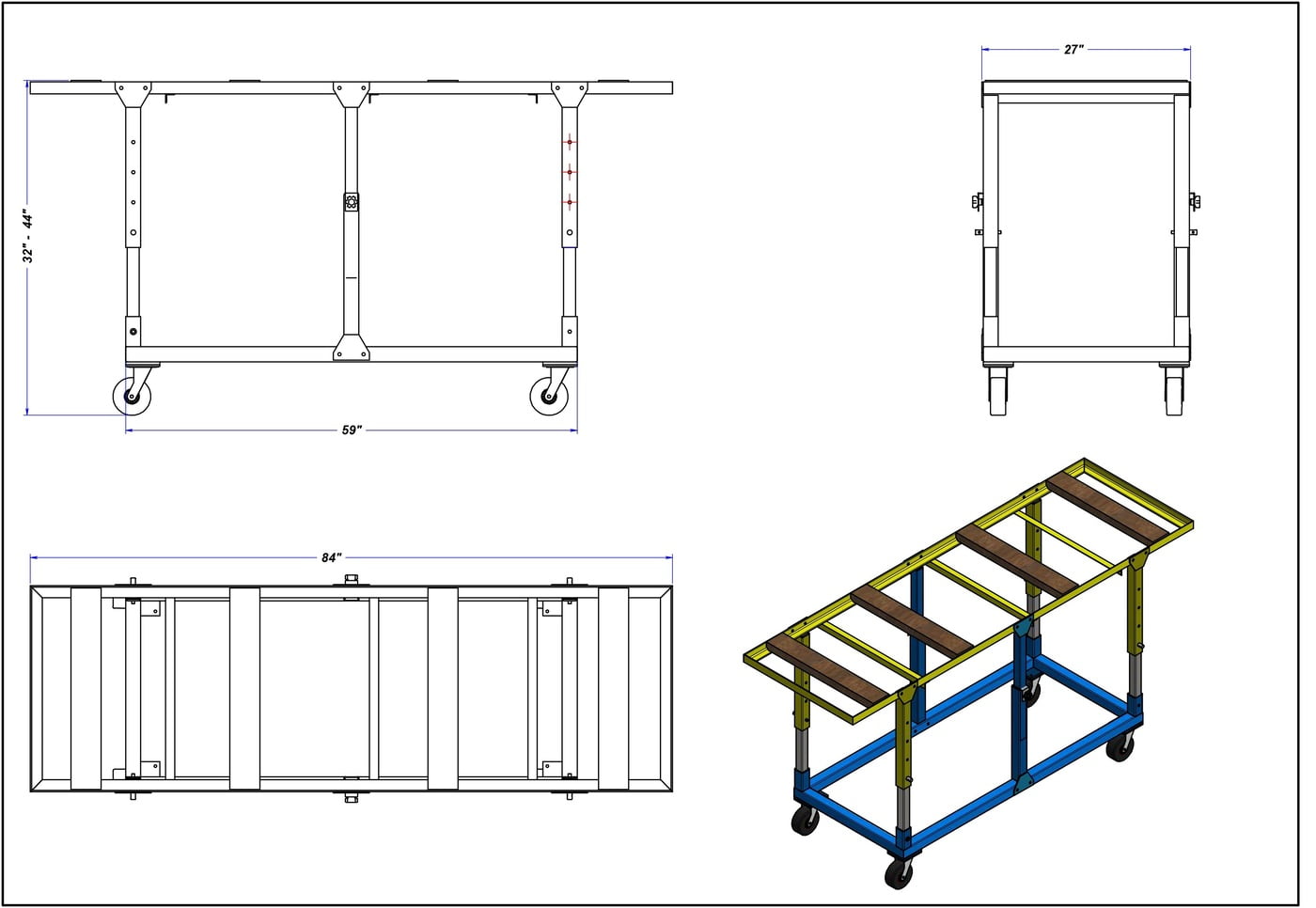 32" - 44"

59"

27"

84"