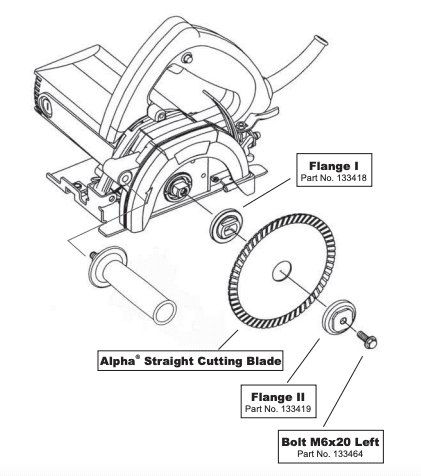 Flange I
Part No. 133418

Alpha® Straight Cutting Blade

Flange II
Part No. 133419

Bolt M6x20 Left
Part No. 133464